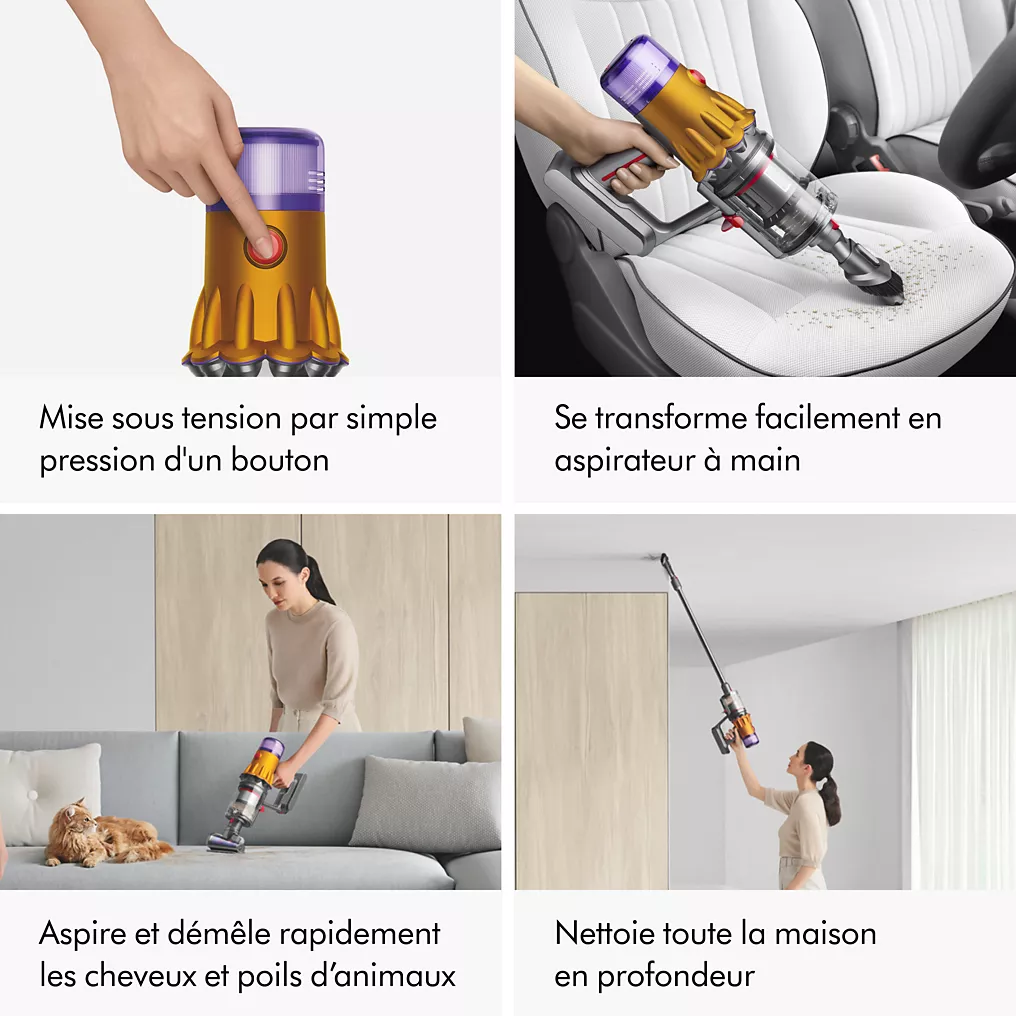 Mise sous tension par simple pression d'un bouton

Se transforme facilement en aspirateur à main

Aspire et démêle rapidement les cheveux et poils d'animaux

Nettoie toute la maison en profondeur